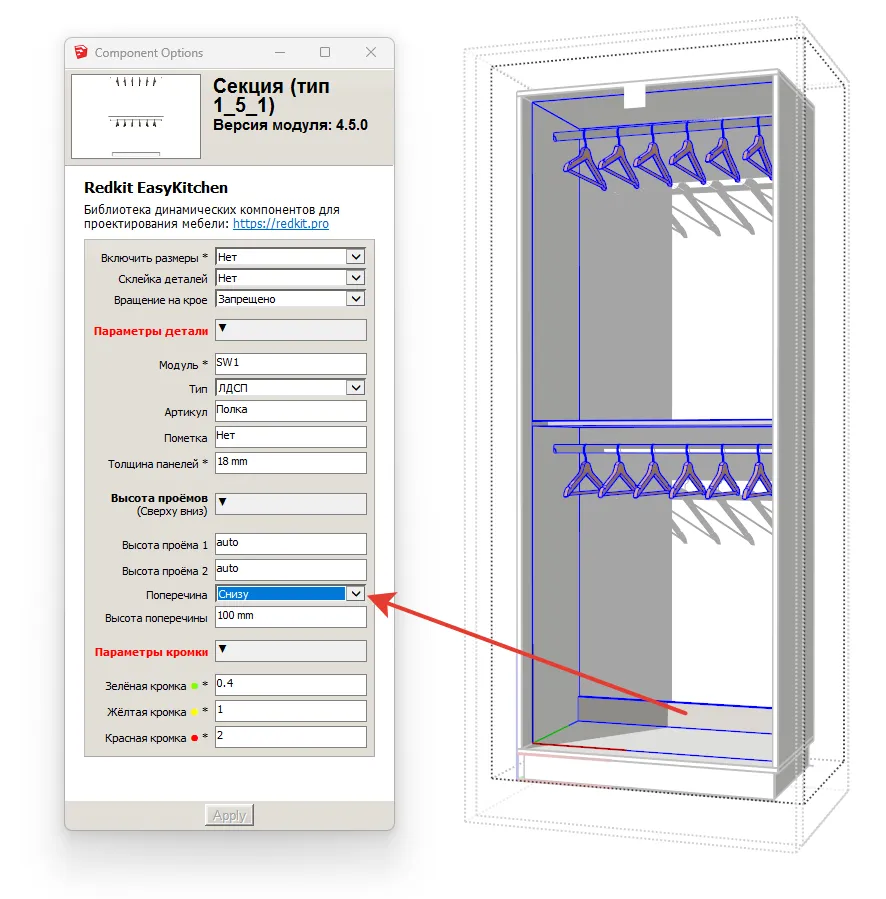 Component Options

Секция (тип 1_5_1)
Версия модуля: 4.5.0

Redkit EasyKitchen
Библиотека динамических компонентов для проектирования мебели: https://redkit.pro

Включить размеры * Нет
Склейка деталей Нет
Вращение на крое Запрещено
Параметры детали ▼
Модуль * SW1
Тип ЛДСП
Артикул Полка
Пометка Нет
Толщина панелей * 18 mm
Высота проёмов (Сверху вниз) ▼
Высота проёма 1 auto
Высота проёма 2 auto
Поперечина Снизу
Высота поперечины 100 mm
Параметры кромки ▼
Зелёная кромка * 0.4
Жёлтая кромка * 1
Красная кромка * 2

Apply